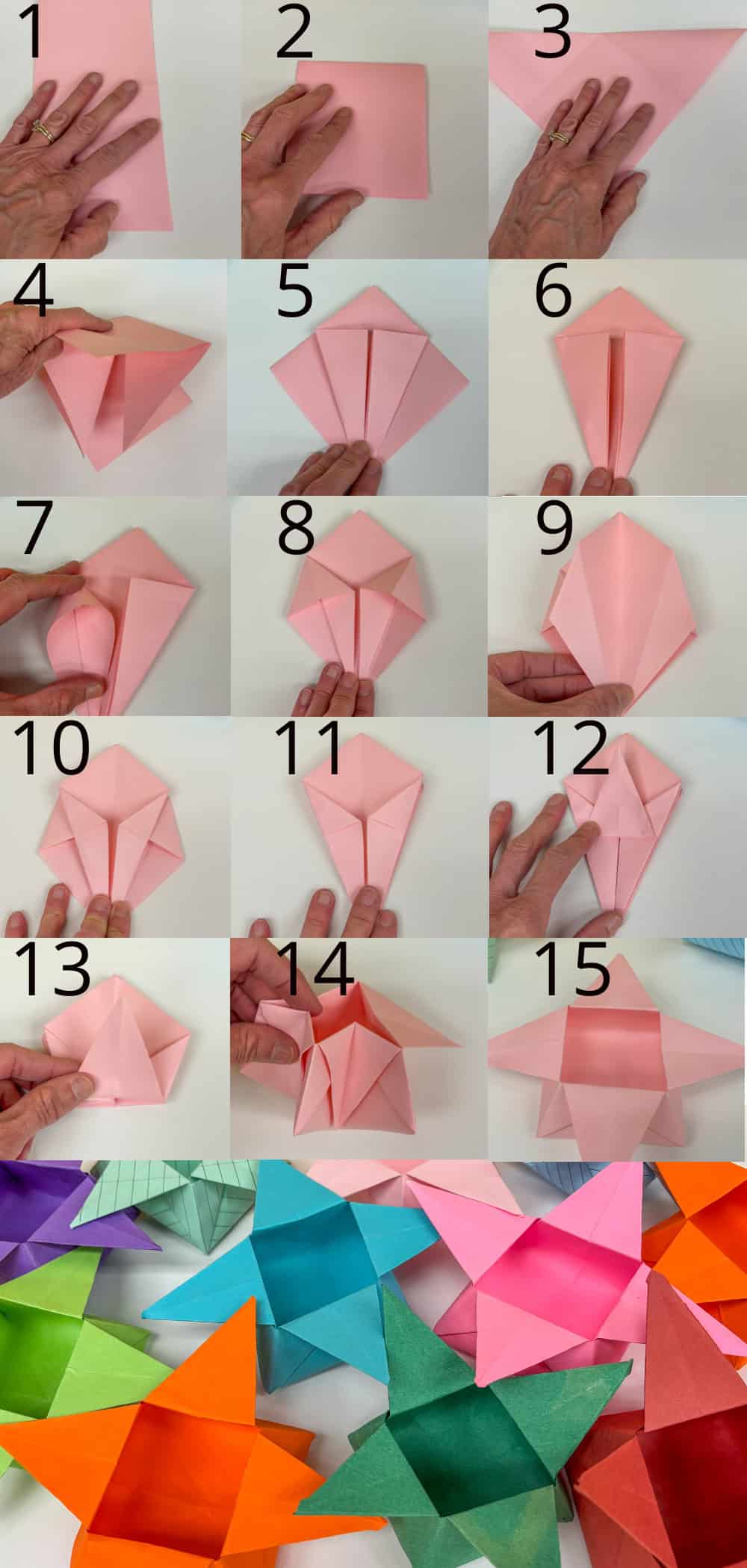 1
2
3
4
5
6
7
8
9
10
11
12
13
14
15